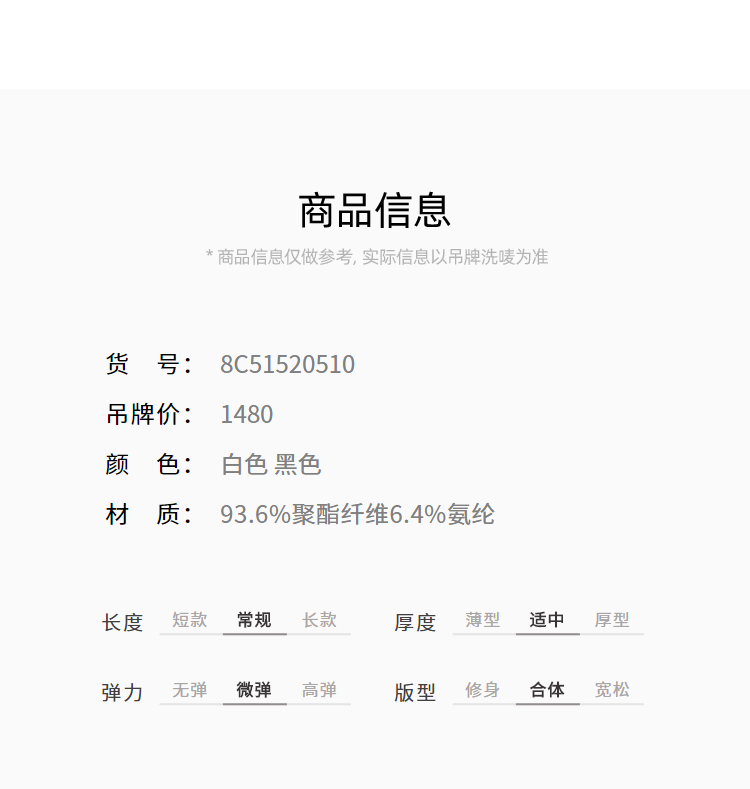 商品信息

* 商品信息仅做参考, 实际信息以吊牌洗唛为准

货　号: 8C51520510

吊牌价: 1480

颜　色: 白色 黑色

材　质: 93.6%聚酯纤维6.4%氨纶

长度 短款 常规 长款

厚度 薄型 适中 厚型

弹力 无弹 微弹 高弹

版型 修身 合体 宽松